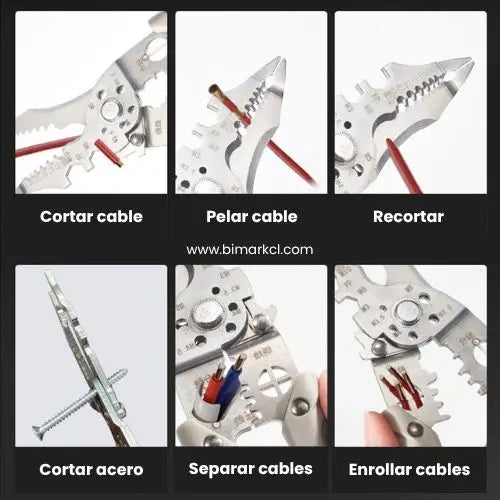 Cortar cable

Pelar cable

Recortar

www.bimarkcl.com

Cortar acero

Separar cables

Enrollar cables