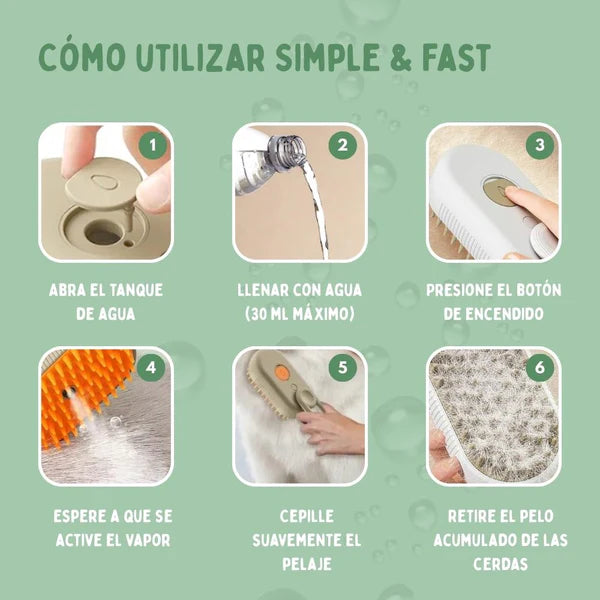 CÓMO UTILIZAR SIMPLE & FAST

1

ABRA EL TANQUE DE AGUA

2

LLENAR CON AGUA (30 ML MÁXIMO)

3

PRESIONE EL BOTÓN DE ENCENDIDO

4

ESPERE A QUE SE ACTIVE EL VAPOR

5

CEPILLE SUAVEMENTE EL PELAJE

6

RETIRE EL PELO ACUMULADO DE LAS CERDAS